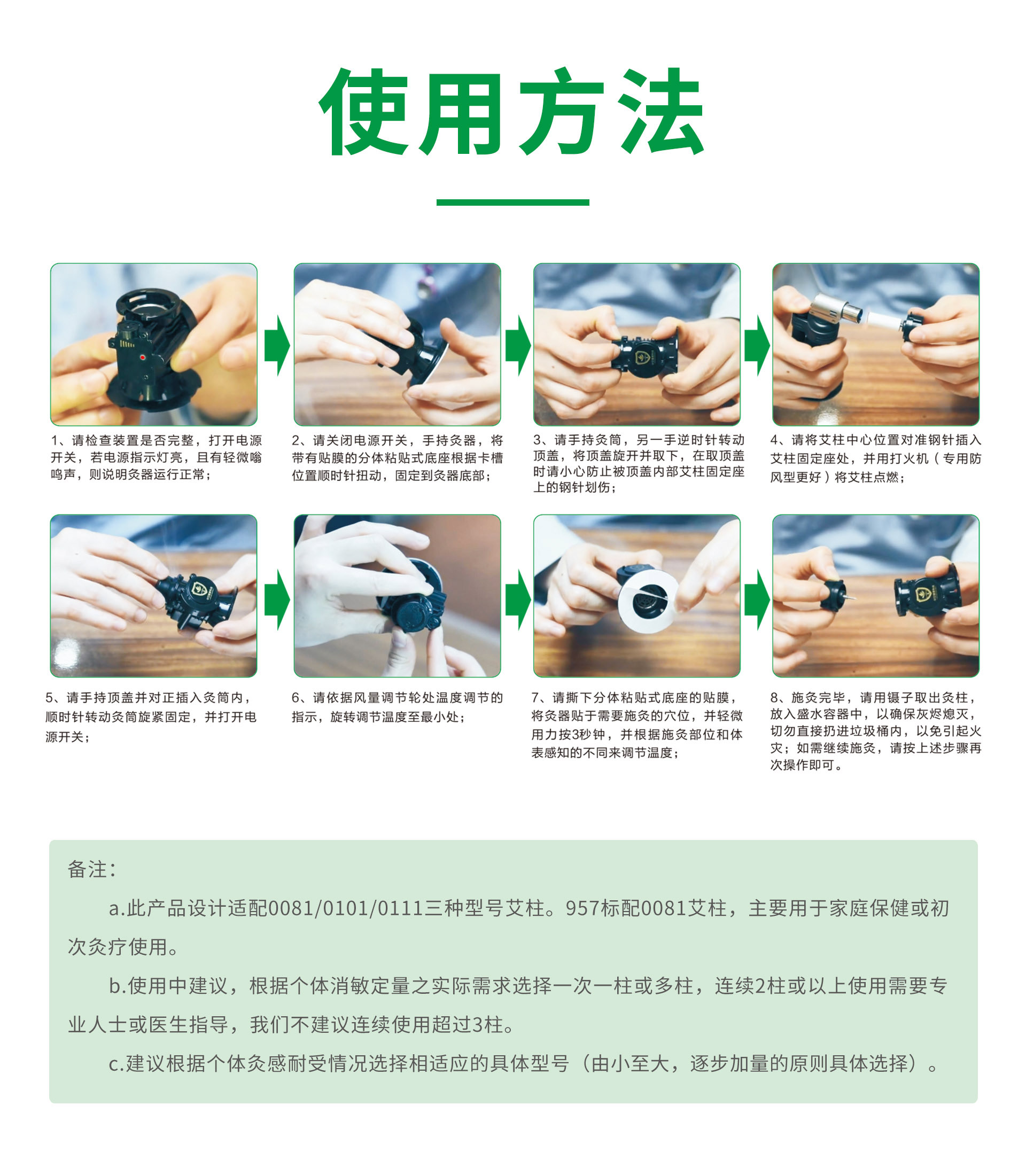 使用方法

1、请检查装置是否完整，打开电源开关，若电源指示灯亮，且有轻微嗡鸣声，则说明灸器运行正常；

2、请关闭电源开关，手持灸器，将带有贴膜的分体粘贴式底座根据卡槽位置顺时针扭动，固定到灸器底部；

3、请手持灸筒，另一手逆时针转动顶盖，将顶盖旋开并取下，在取顶盖时请小心防止被顶盖内部艾柱固定座上的钢针划伤；

4、请将艾柱中心位置对准钢针插入艾柱固定座处，并用打火机（专用防风型更好）将艾柱点燃；

5、请手持顶盖并对正插入灸筒内，顺时针转动灸筒旋紧固定，并打开电源开关；

6、请依据风量调节轮处温度调节的指示，旋转调节温度至最小处；

7、请撕下分体粘贴式底座的贴膜，将灸器贴于需要施灸的穴位，并轻微用力按3秒钟，并根据施灸部位和体表感知的不同来调节温度；

8、施灸完毕，请用镊子取出灸柱，放入盛水容器中，以确保灰烬熄灭，切勿直接扔进垃圾桶内，以免引起火灾；如需继续施灸，请按上述步骤再次操作即可。

备注：

a.此产品设计适配0081/0101/0111三种型号艾柱。957标配0081艾柱，主要用于家庭保健或初次灸疗使用。

b.使用中建议，根据个体消敏定量之实际需求选择一次一柱或多柱，连续2柱或以上使用需要专业人士或医生指导，我们不建议连续使用超过3柱。

c.建议根据个体灸感耐受情况选择相适应的具体型号（由小至大，逐步加量的原则具体选择）。